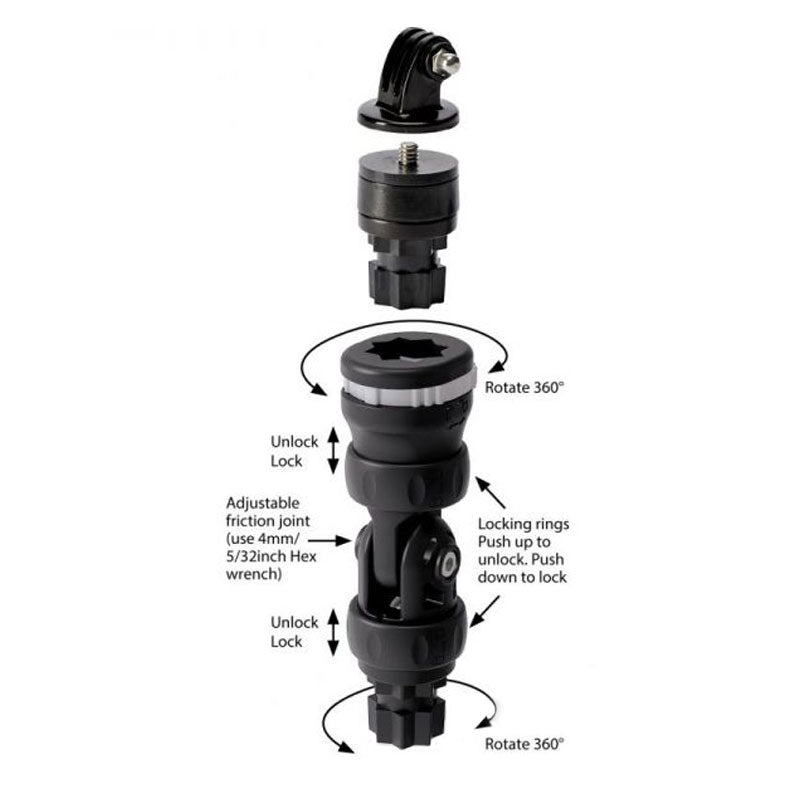 Rotate 360°

Unlock
Lock

Adjustable friction joint (use 4mm/ 5/32inch Hex wrench)

Locking rings Push up to unlock. Push down to lock

Unlock
Lock

Rotate 360°