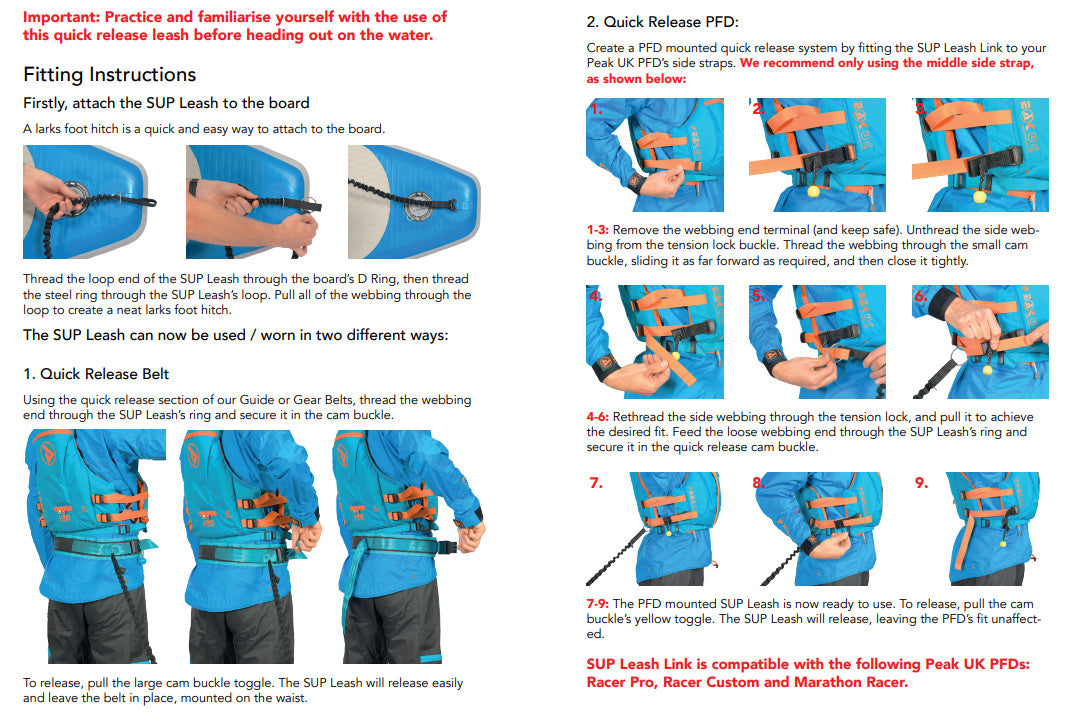 Important: Practice and familiarise yourself with the use of this quick release leash before heading out on the water.

Fitting Instructions

Firstly, attach the SUP Leash to the board

A larks foot hitch is a quick and easy way to attach to the board.

Thread the loop end of the SUP Leash through the board's D Ring, then thread the steel ring through the SUP Leash's loop. Pull all of the webbing through the loop to create a neat larks foot hitch.

The SUP Leash can now be used / worn in two different ways:

1. Quick Release Belt

Using the quick release section of our Guide or Gear Belts, thread the webbing end through the SUP Leash's ring and secure it in the cam buckle.

To release, pull the large cam buckle toggle. The SUP Leash will release easily and leave the belt in place, mounted on the waist.

2. Quick Release PFD:

Create a PFD mounted quick release system by fitting the SUP Leash Link to your Peak UK PFD's side straps. We recommend only using the middle side strap, as shown below:

1. 2. 3.

1-3: Remove the webbing end terminal (and keep safe). Unthread the side webbing from the tension lock buckle. Thread the webbing through the small cam buckle, sliding it as far forward as required, and then close it tightly.

4. 5. 6.

4-6: Rethread the side webbing through the tension lock, and pull it to achieve the desired fit. Feed the loose webbing end through the SUP Leash's ring and secure it in the quick release cam buckle.

7. 8. 9.

7-9: The PFD mounted SUP Leash is now ready to use. To release, pull the cam buckle's yellow toggle. The SUP Leash will release, leaving the PFD's fit unaffected.

SUP Leash Link is compatible with the following Peak UK PFDs: Racer Pro, Racer Custom and Marathon Racer.